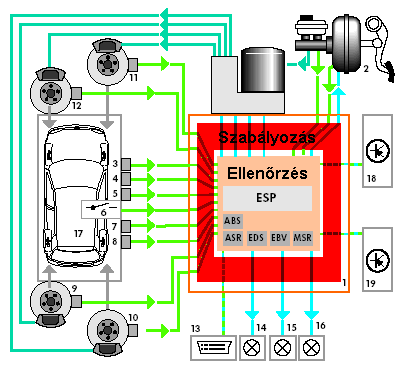 2
11
12
Szabályozás
Ellenőrzés
ESP
ABS
ASR
EDS
EBV
MSR
3
4
5
6
7
8
17
18
19
1
9
10
13
14
15
16