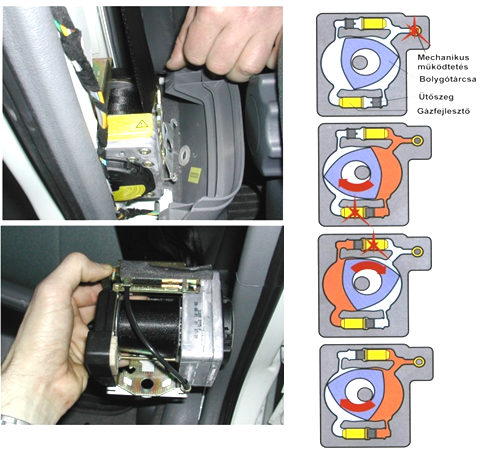 Mechanikus működtetés
Bolygótárcsa
Ütőszeg
Gázfejlesztő