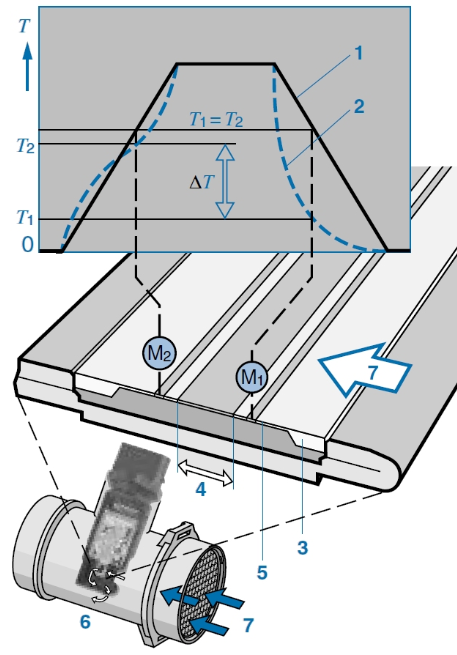 $T$

1

2

$T_1 = T_2$

$T_2$

$\Delta T$

$T_1$

0

$M_2$

$M_1$

7

4

3

5

6

7